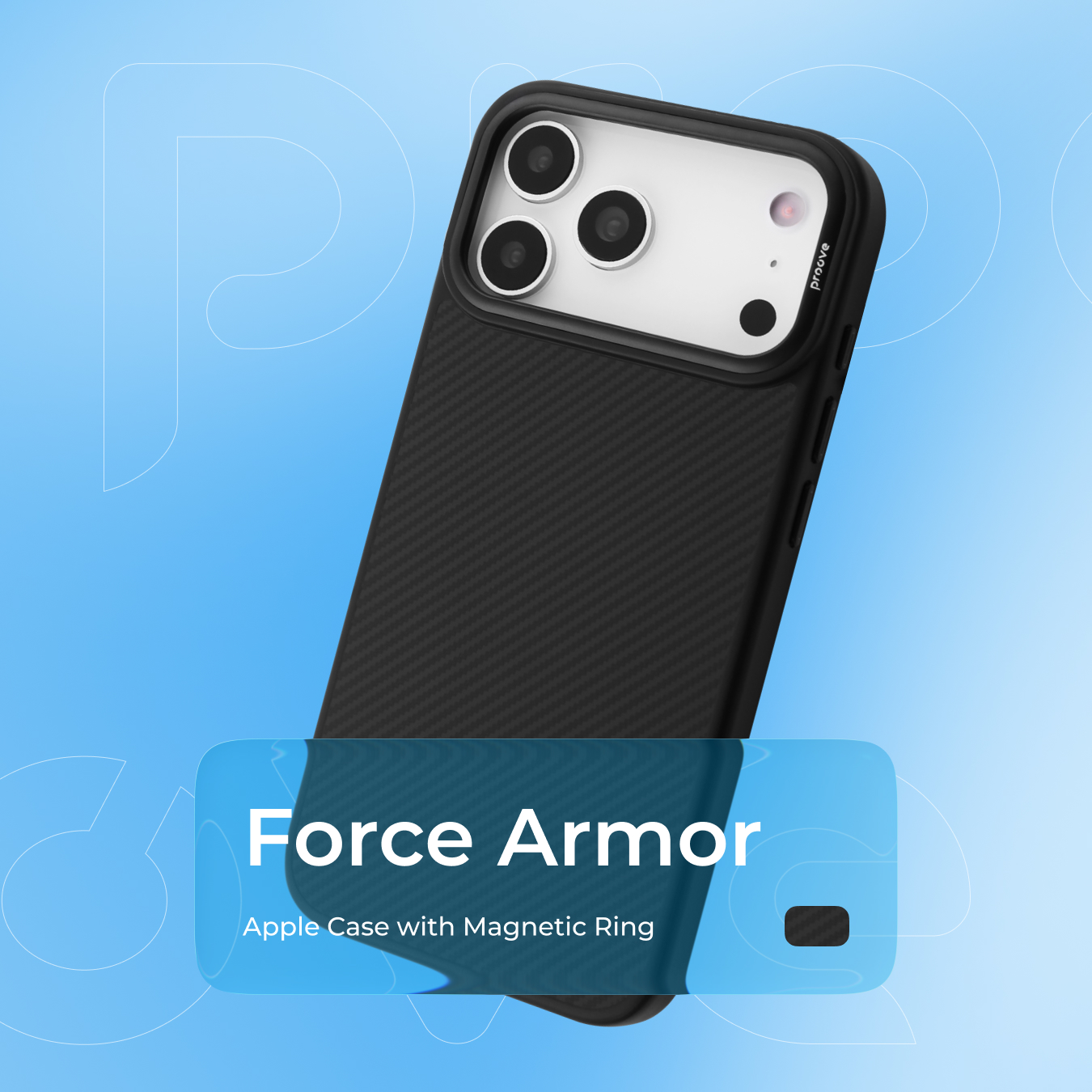 proove

Force Armor

Apple Case with Magnetic Ring